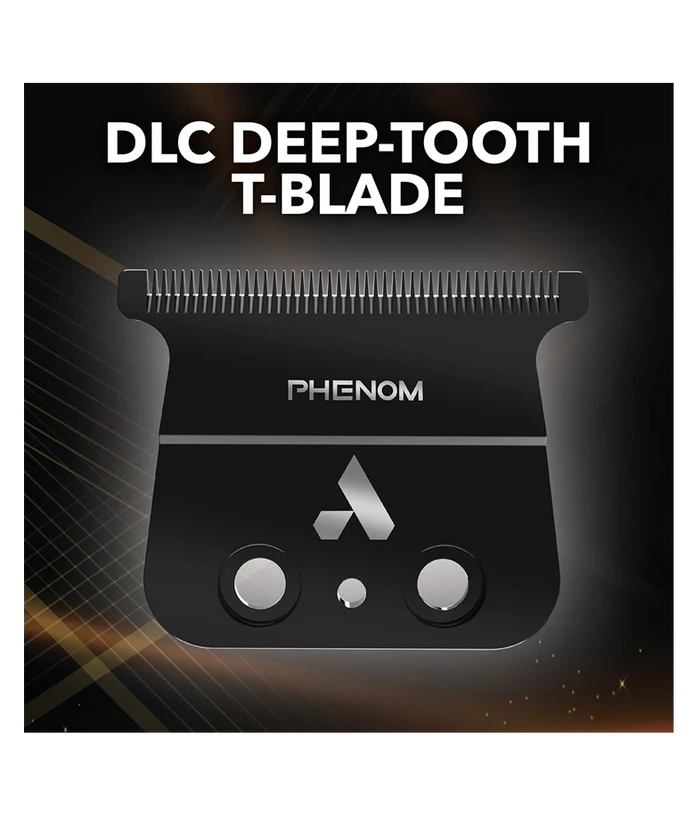 DLC DEEP-TOOTH T-BLADE

PHENOM